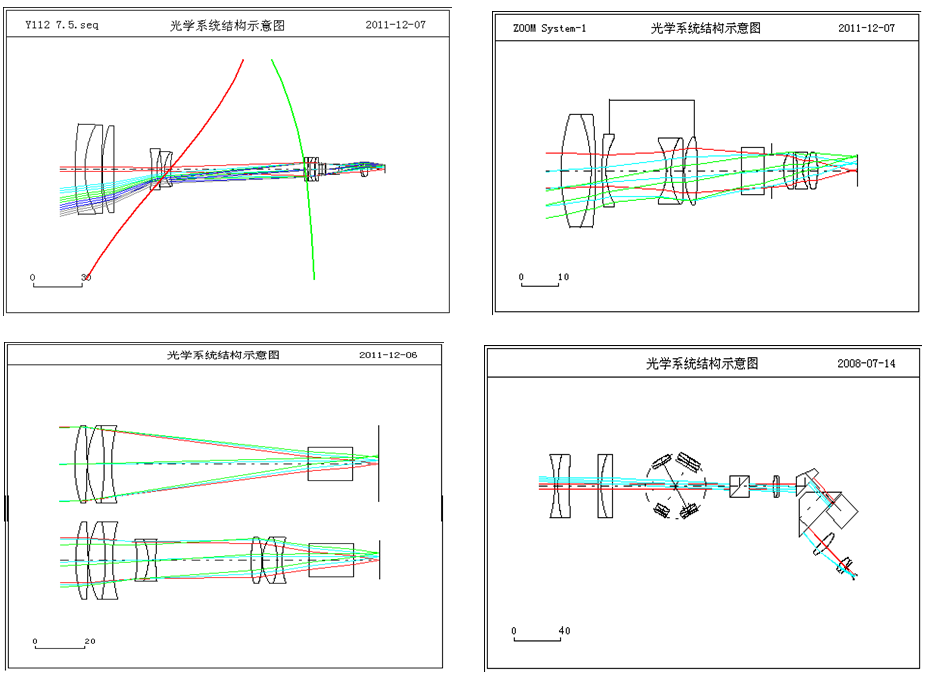 Y112 7.5.seq 光学系统结构示意图 2011-12-07

0 30

ZOOM System-1 光学系统结构示意图 2011-12-07

0 10

光学系统结构示意图 2011-12-06

0 20

光学系统结构示意图 2008-07-14

0 40